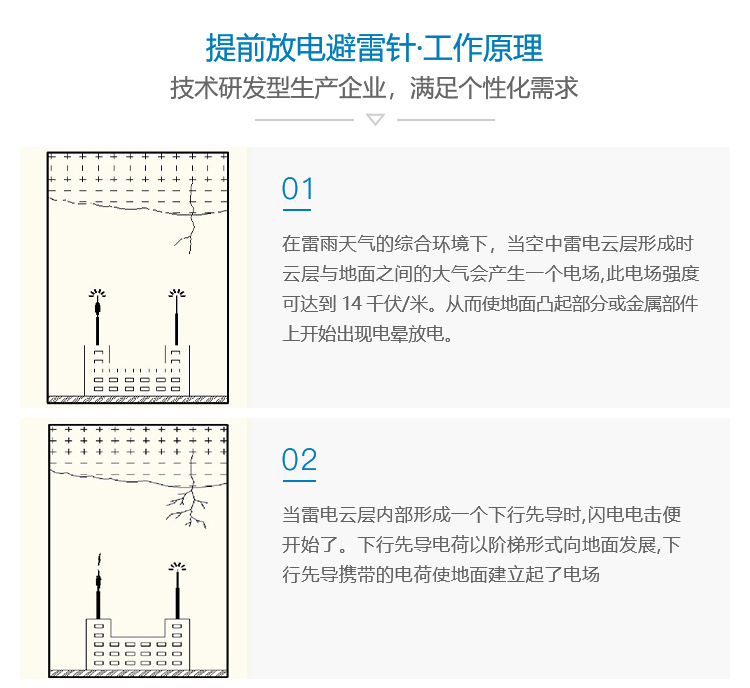 提前放电避雷针·工作原理
技术研发型生产企业，满足个性化需求

01

在雷雨天气的综合环境下，当空中雷电云层形成时云层与地面之间的大气会产生一个电场,此电场强度可达到 14 千伏/米。从而使地面凸起部分或金属部件上开始出现电晕放电。

02

当雷电云层内部形成一个下行先导时,闪电电击便开始了。下行先导电荷以阶梯形式向地面发展,下行先导携带的电荷使地面建立起了电场