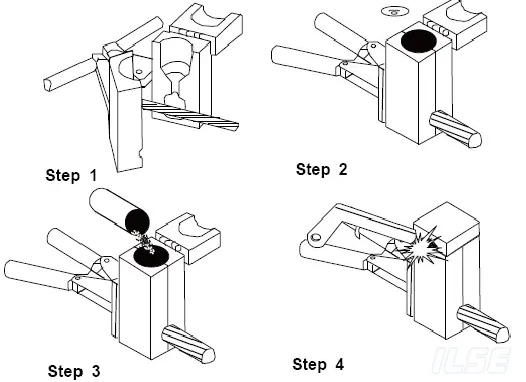 Step 1

Step 2

Step 3

Step 4

ILSE